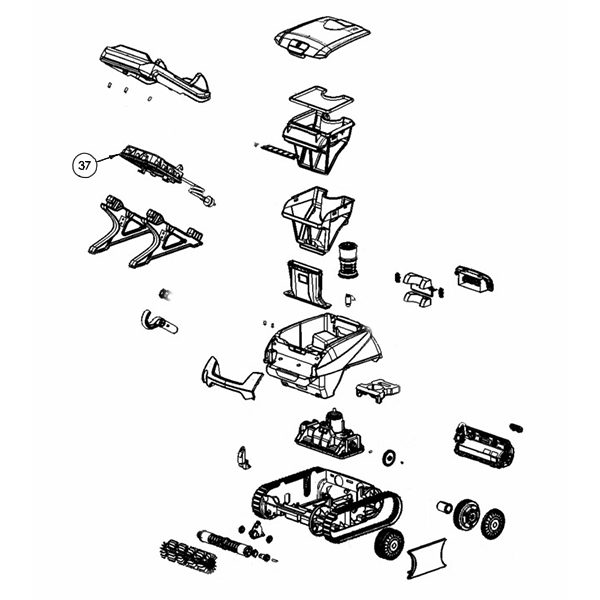 37