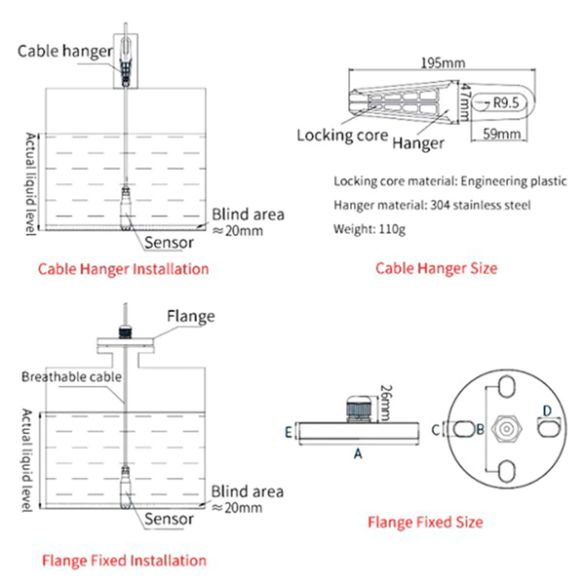 Cable hanger

Actual liquid level

Blind area
≈20mm

Sensor

Cable Hanger Installation

195mm

47mm

R9.5

59mm

Locking core

Hanger

Locking core material: Engineering plastic

Hanger material: 304 stainless steel

Weight: 110g

Cable Hanger Size

Flange

Breathable cable

Actual liquid level

Blind area
≈20mm

Sensor

Flange Fixed Installation

26mm

E

A

C

B

D

Flange Fixed Size