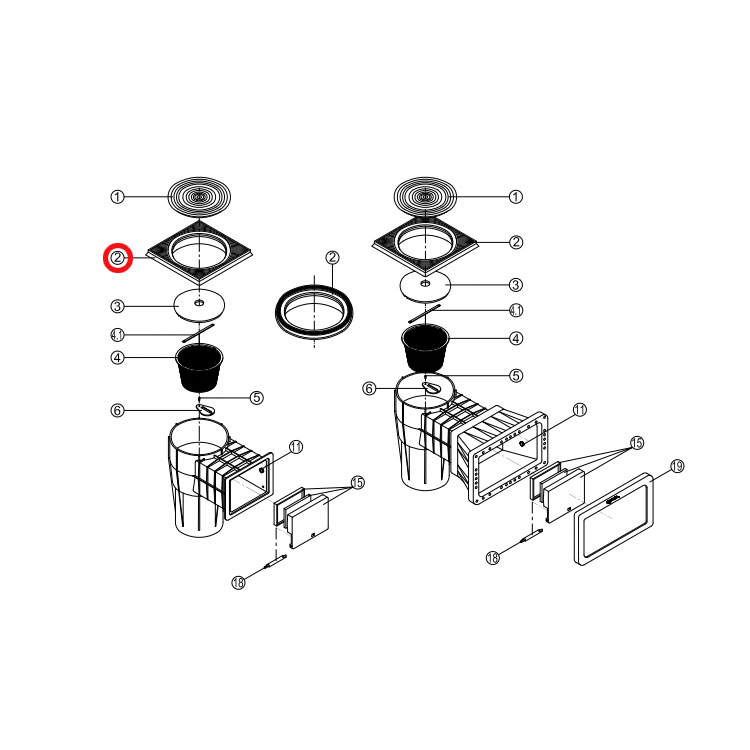 1
2
3
4.1
4
5
6
11
15
18
2
1
2
3
4.1
4
5
6
11
15
19
18