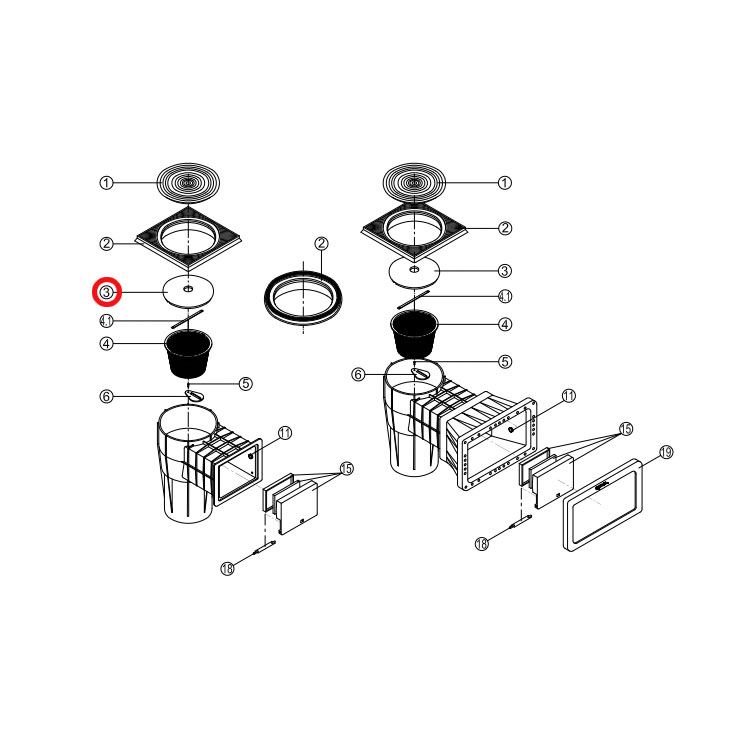 1
2
3
4.1
4
5
6
11
15
18
2
1
2
3
4.1
4
5
6
11
15
19
18