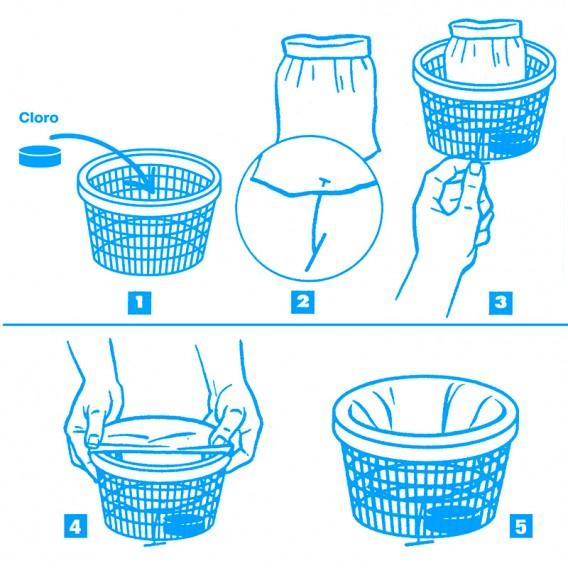 Cloro

1

2

3

4

5